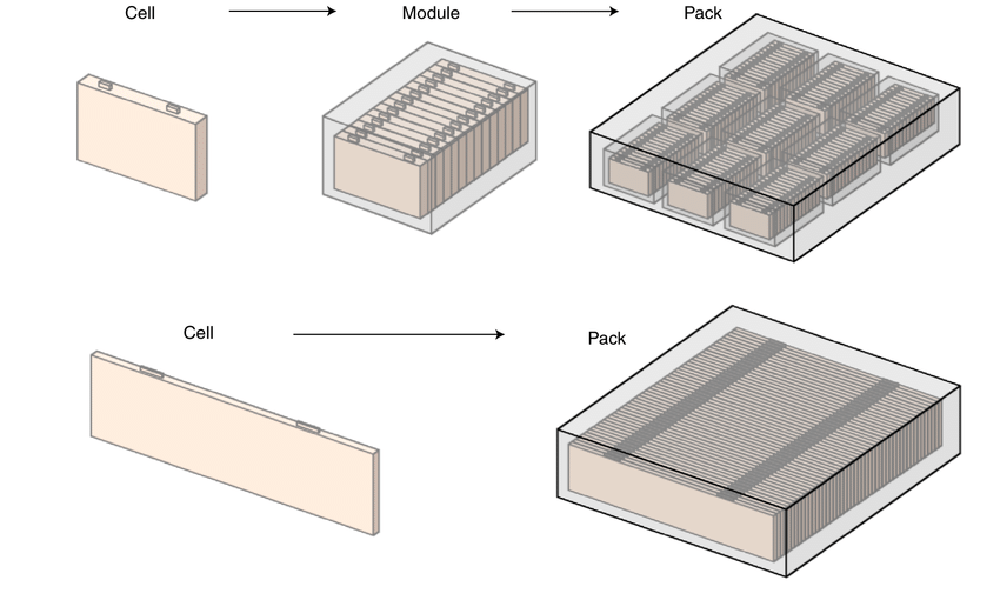 Cell

Module

Pack

Cell

Pack